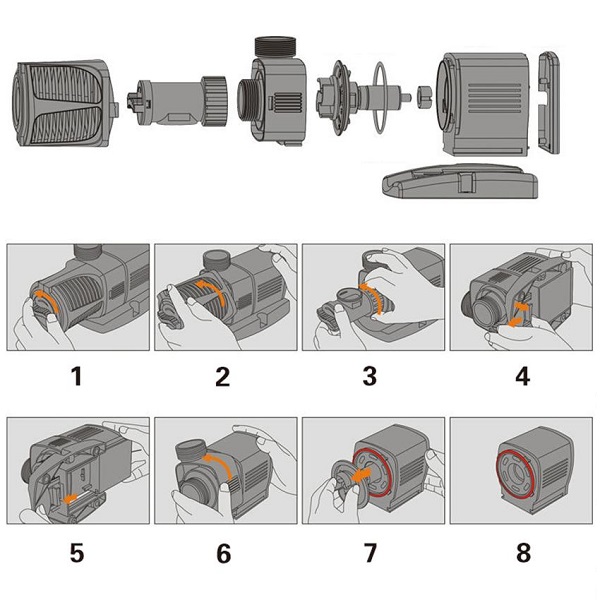 1

2

3

4

5

6

7

8