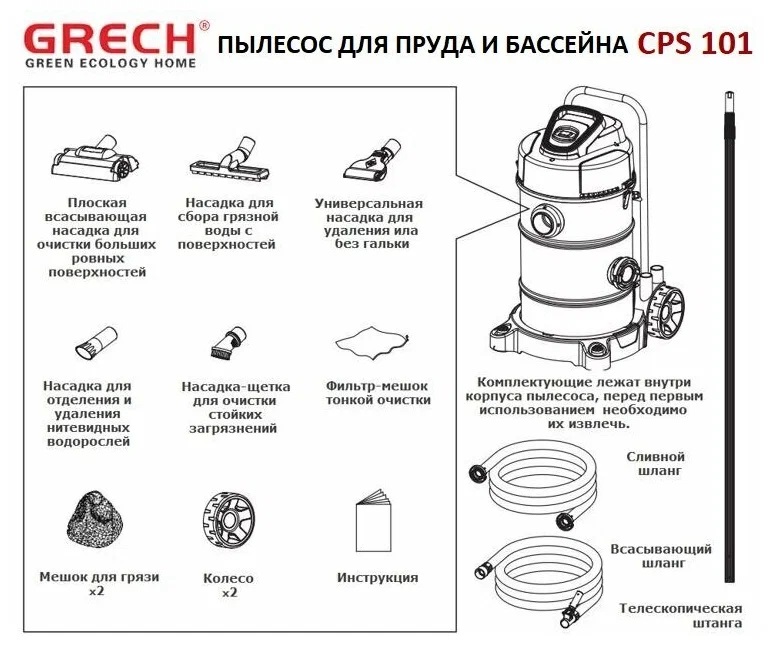 GRECH®
GREEN ECOLOGY HOME

ПЫЛЕСОС ДЛЯ ПРУДА И БАССЕЙНА CPS 101

Плоская всасывающая насадка для очистки больших ровных поверхностей

Насадка для сбора грязной воды с поверхностей

Универсальная насадка для удаления ила без гальки

Насадка для отделения и удаления нитевидных водорослей

Насадка-щетка для очистки стойких загрязнений

Фильтр-мешок тонкой очистки

Мешок для грязи x2

Колесо x2

Инструкция

Комплектующие лежат внутри корпуса пылесоса, перед первым использованием необходимо их извлечь.

Сливной шланг

Всасывающий шланг

Телескопическая штанга