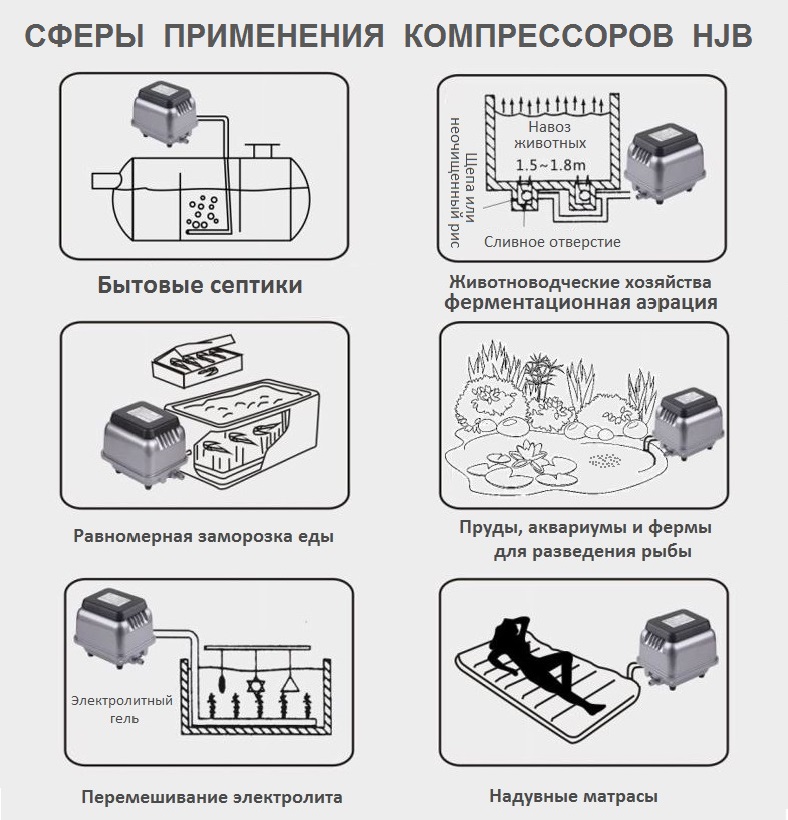 СФЕРЫ ПРИМЕНЕНИЯ КОМПРЕССОРОВ HJB

Бытовые септики

Навоз животных
1.5~1.8m
Щепа или неочищенный рис
Сливное отверстие

Животноводческие хозяйства
ферментационная аэрация

Равномерная заморозка еды

Пруды, аквариумы и фермы
для разведения рыбы

Электролитный гель

Перемешивание электролита

Надувные матрасы