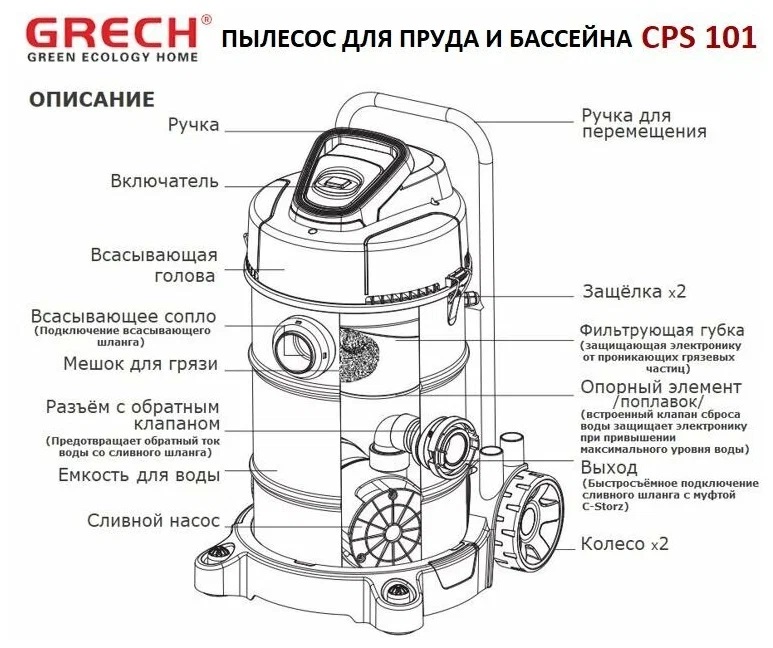 GRECH®
GREEN ECOLOGY HOME

ПЫЛЕСОС ДЛЯ ПРУДА И БАССЕЙНА CPS 101

ОПИСАНИЕ

Ручка

Включатель

Всасывающая голова

Всасывающее сопло
(Подключение всасывающего шланга)

Мешок для грязи

Разъём с обратным клапаном
(Предотвращает обратный ток воды со сливного шланга)

Емкость для воды

Сливной насос

Ручка для перемещения

Защёлка x2

Фильтрующая губка
(защищающая электронику от проникающих грязевых частиц)

Опорный элемент /поплавок/
(встроенный клапан сброса воды защищает электронику при привышении максимального уровня воды)

Выход
(Быстросъёмное подключение сливного шланга с муфтой C-Storz)

Колесо x2